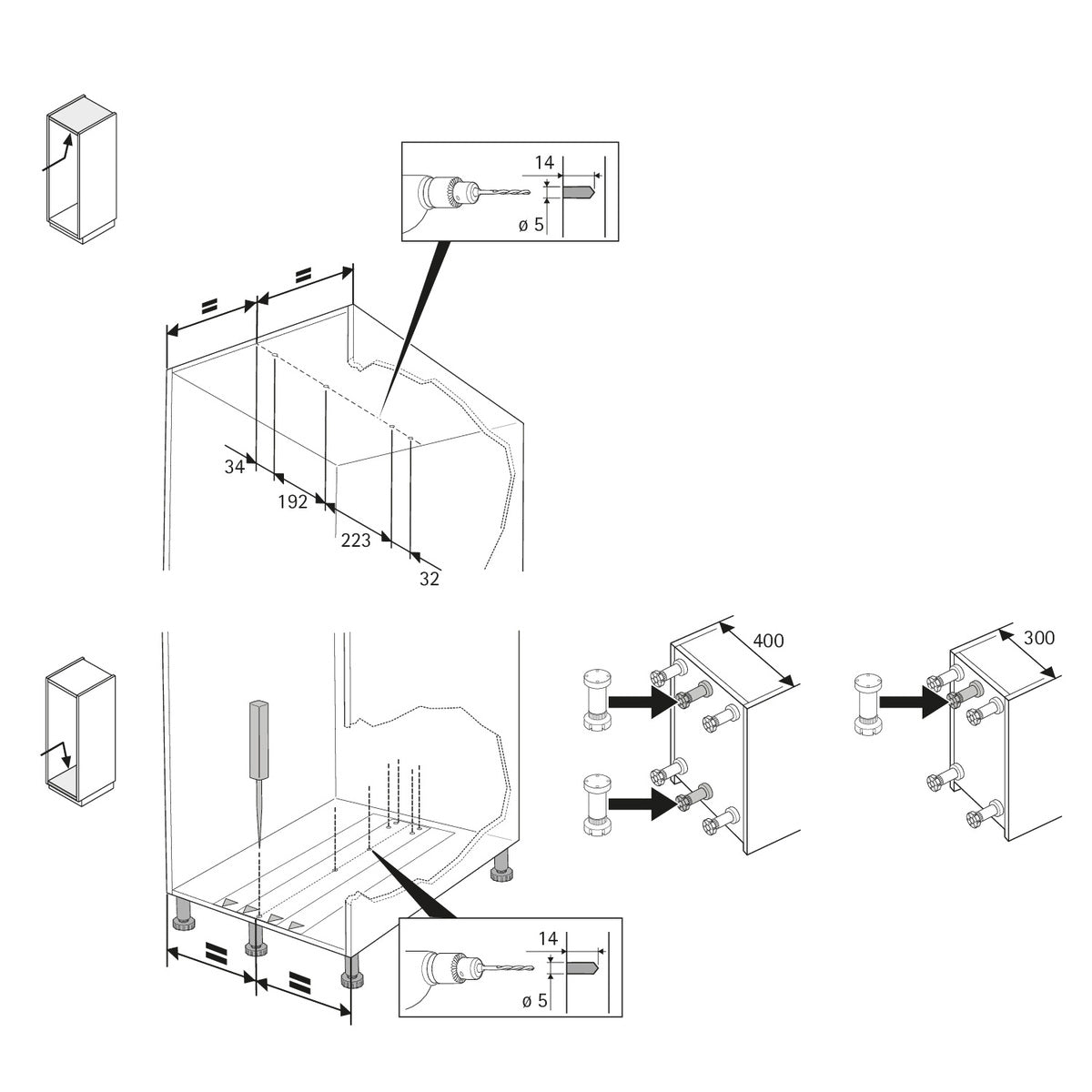 14
ø 5
=
=
34
192
223
32
400
300
=
=
14
ø 5