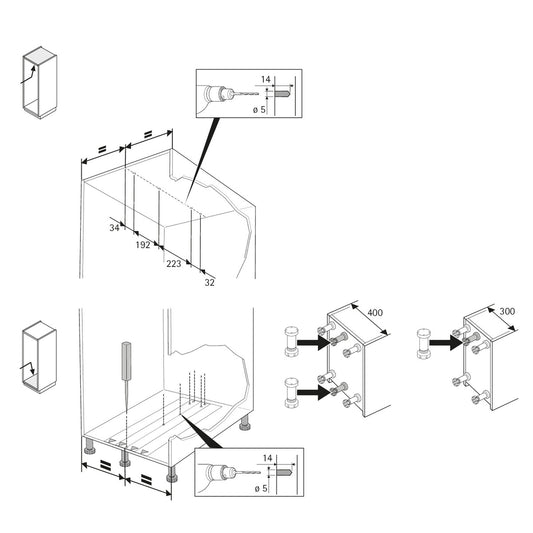 14
ø 5
=
=
34
192
223
32
400
300
=
=
14
ø 5